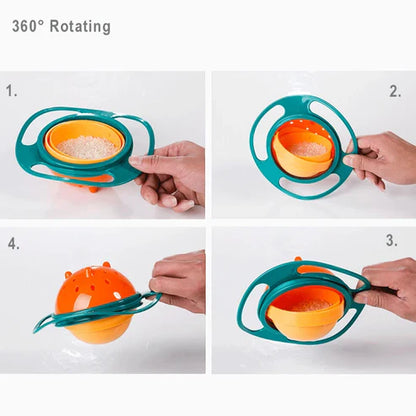 360° Rotating

1.

2.

4.

3.