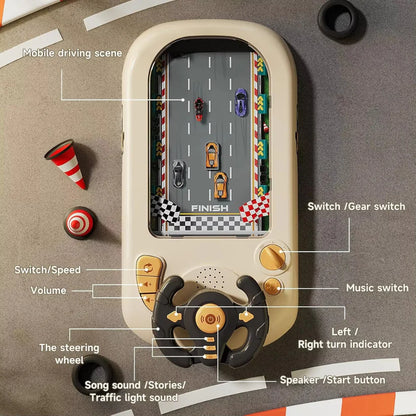 Mobile driving scene

FINISH

Switch /Gear switch

Switch/Speed

Volume

Music switch

Left / Right turn indicator

The steering wheel

Song sound /Stories/ Traffic light sound

Speaker /Start button